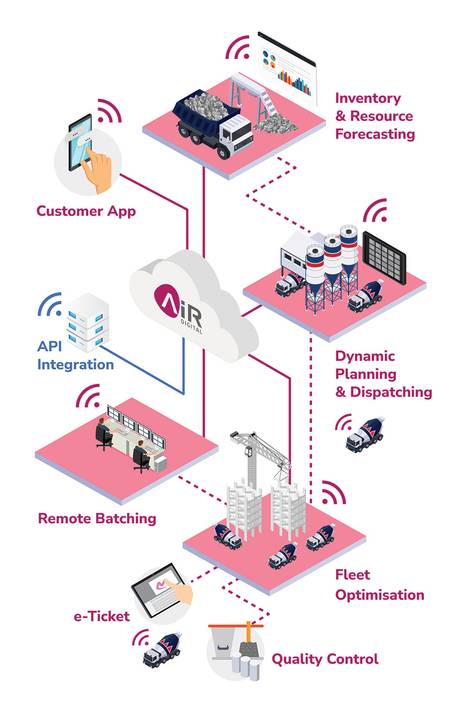 Inventory & Resource Forecasting

Customer App

AiR DIGITAL

API Integration

Dynamic Planning & Dispatching

Remote Batching

Fleet Optimisation

e-Ticket

Quality Control